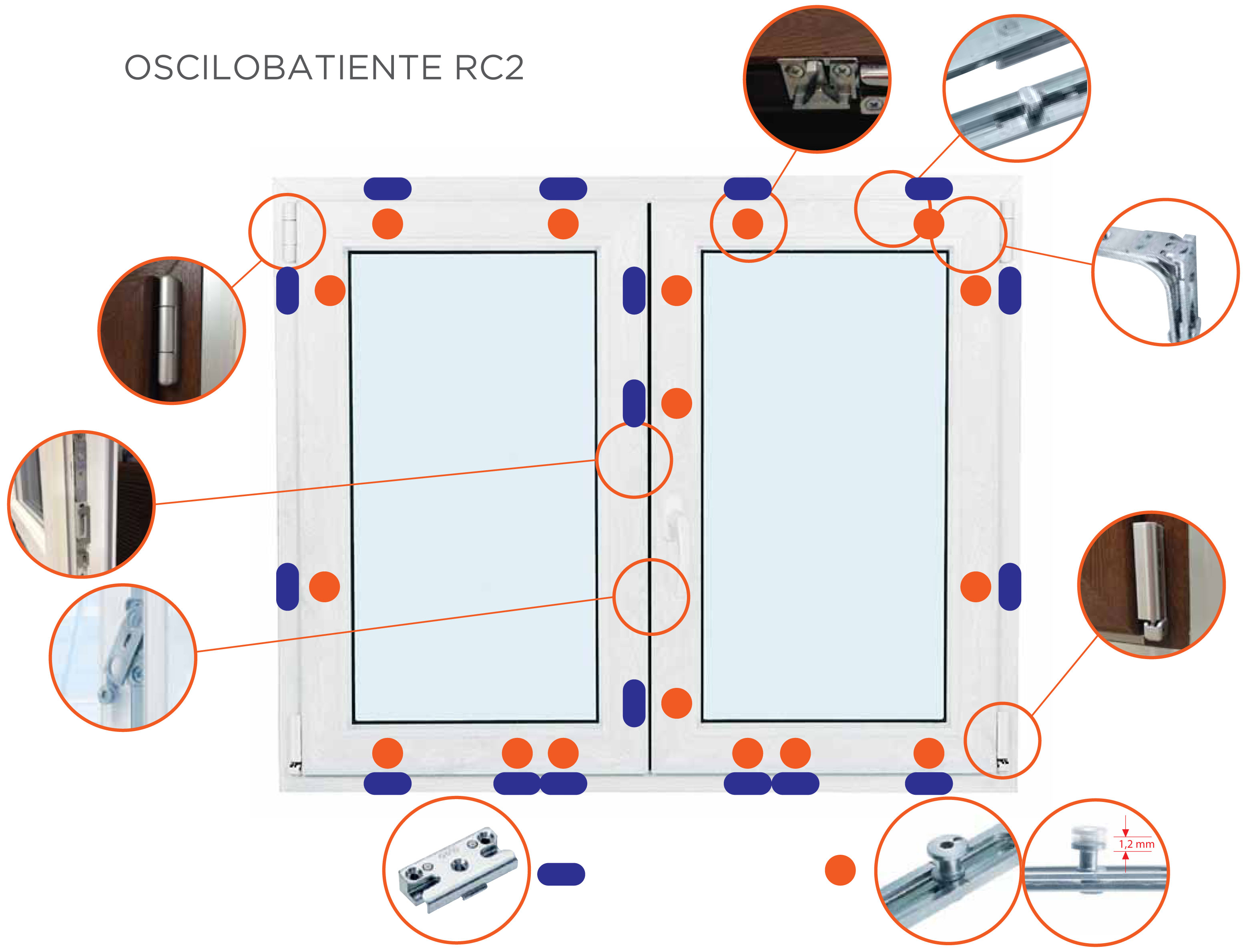 OSCILOBATIENTE RC2

1,2 mm